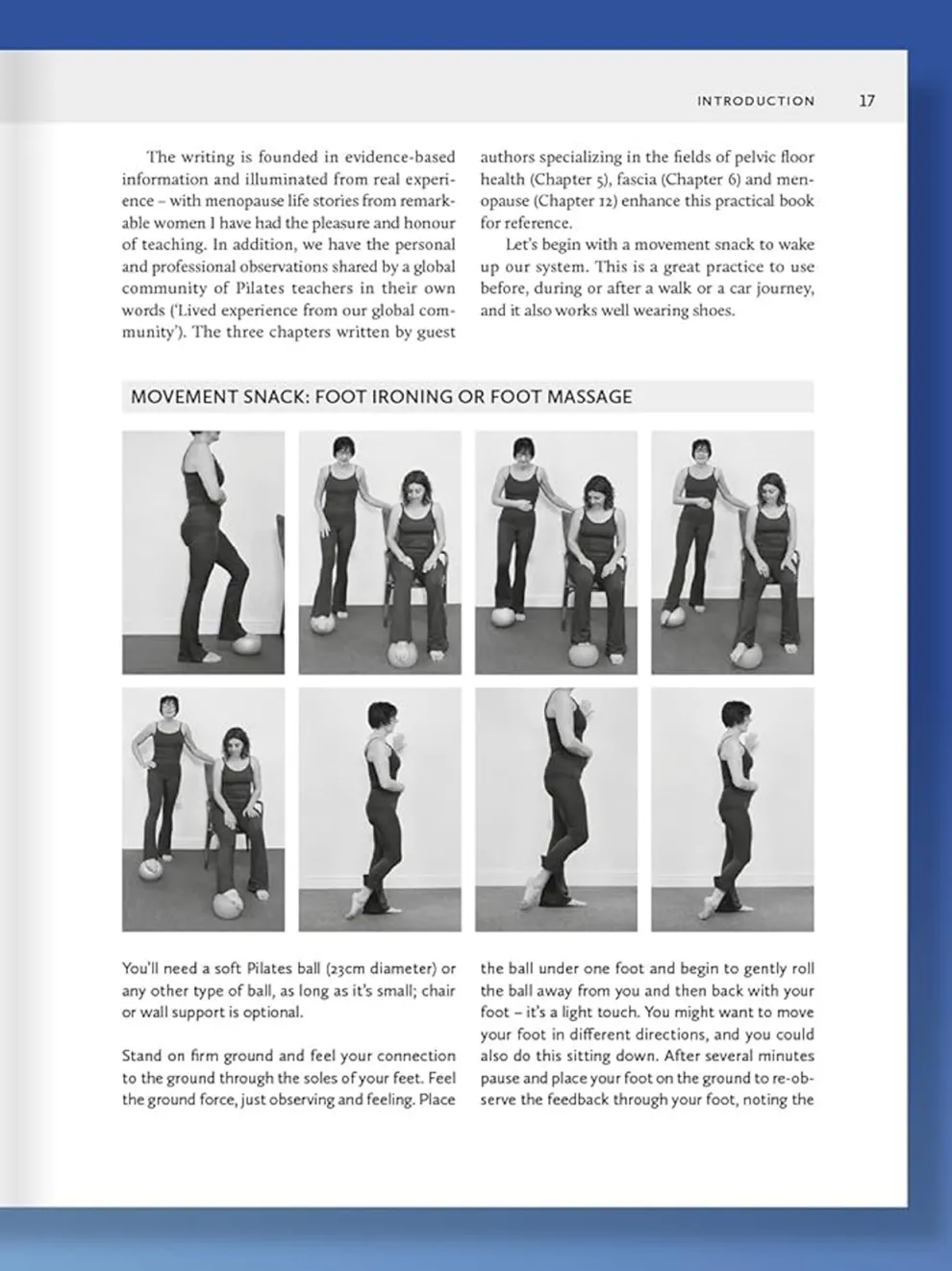 INTRODUCTION 17

The writing is founded in evidence-based information and illuminated from real experience – with menopause life stories from remarkable women I have had the pleasure and honour of teaching. In addition, we have the personal and professional observations shared by a global community of Pilates teachers in their own words ('Lived experience from our global community'). The three chapters written by guest authors specializing in the fields of pelvic floor health (Chapter 5), fascia (Chapter 6) and menopause (Chapter 12) enhance this practical book for reference.

Let's begin with a movement snack to wake up our system. This is a great practice to use before, during or after a walk or a car journey, and it also works well wearing shoes.

MOVEMENT SNACK: FOOT IRONING OR FOOT MASSAGE

You'll need a soft Pilates ball (23cm diameter) or any other type of ball, as long as it's small; chair or wall support is optional.

Stand on firm ground and feel your connection to the ground through the soles of your feet. Feel the ground force, just observing and feeling. Place the ball under one foot and begin to gently roll the ball away from you and then back with your foot – it's a light touch. You might want to move your foot in different directions, and you could also do this sitting down. After several minutes pause and place your foot on the ground to re-observe the feedback through your foot, noting the